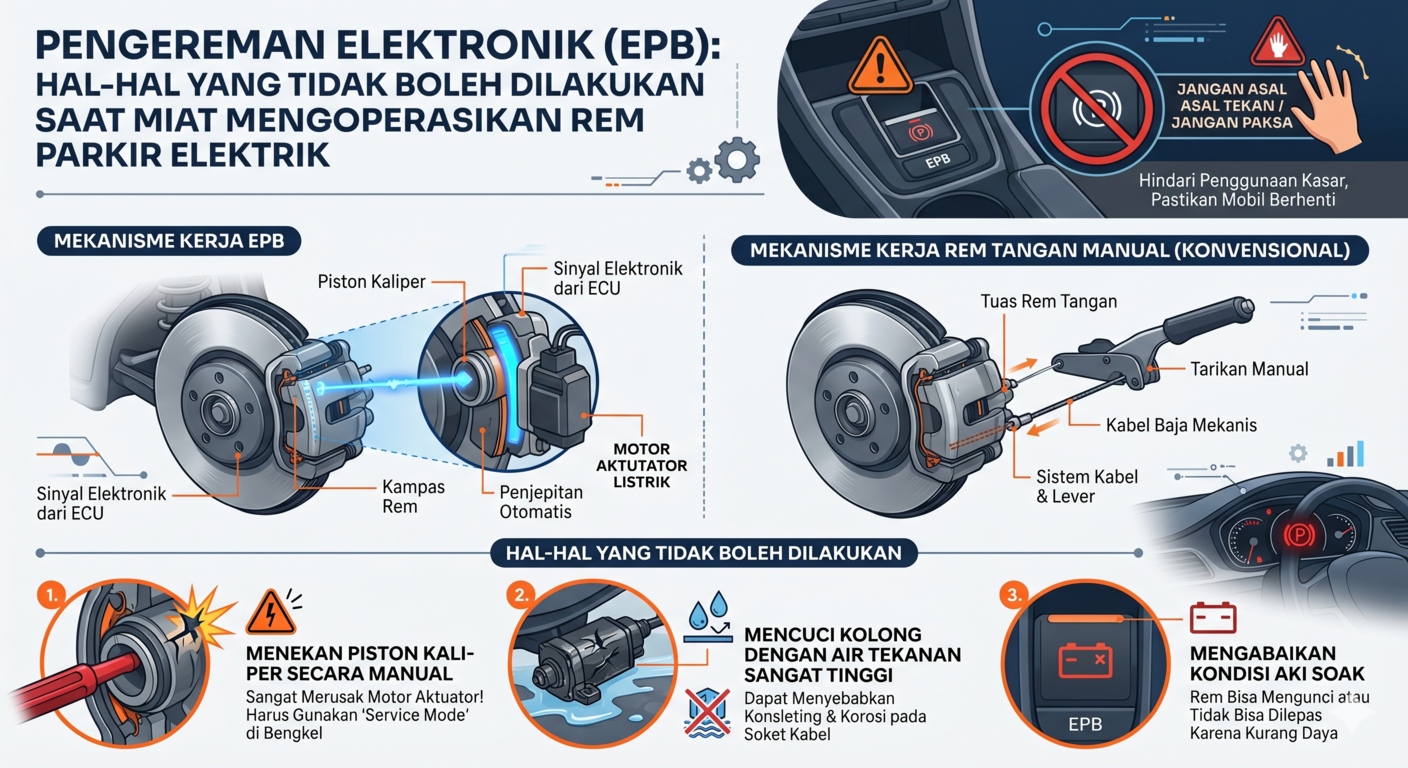 PENGEREMAN ELEKTRONIK (EPB): HAL-HAL YANG TIDAK BOLEH DILAKUKAN SAAT MIAT MENGOPERASIKAN REM PARKIR ELEKTRIK

EPB

JANGAN ASAL ASAL TEKAN / JANGAN PAKSA

Hindari Penggunaan Kasar, Pastikan Mobil Berhenti

MEKANISME KERJA EPB

Piston Kaliper

Sinyal Elektronik dari ECU

MOTOR AKTUTATOR LISTRIK

Sinyal Elektronik dari ECU

Kampas Rem

Penjepitan Otomatis

MEKANISME KERJA REM TANGAN MANUAL (KONVENSIONAL)

Tuas Rem Tangan

Tarikan Manual

Kabel Baja Mekanis

Sistem Kabel & Lever

HAL-HAL YANG TIDAK BOLEH DILAKUKAN

1.

MENEKAN PISTON KALIPER SECARA MANUAL

Sangat Merusak Motor Aktuator! Harus Gunakan 'Service Mode' di Bengkel

2.

MENCUCI KOLONG DENGAN AIR TEKANAN SANGAT TINGGI

Dapat Menyebabkan Konsleting & Korosi pada Soket Kabel

3.

EPB

MENGABAIKAN KONDISI AKI SOAK

Rem Bisa Mengunci atau Tidak Bisa Dilepas Karena Kurang Daya